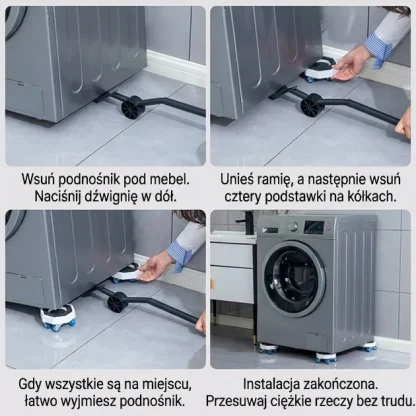 Wsuń podnośnik pod mebel. Naciśnij dźwignię w dół.

Unieś ramię, a następnie wsuń cztery podstawki na kółkach.

Gdy wszystkie są na miejscu, łatwo wyjmiesz podnośnik.

Instalacja zakończona. Przesuwaj ciężkie rzeczy bez trudu.